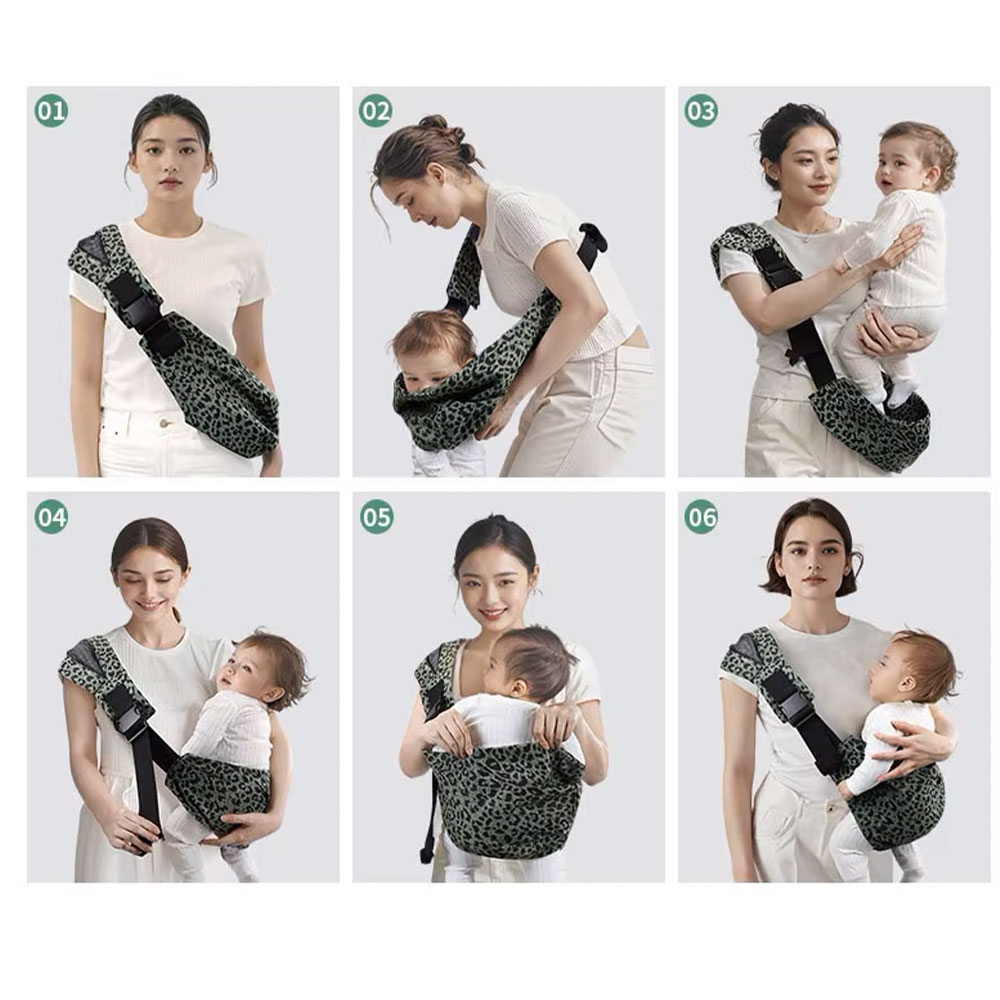 01

02

03

04

05

06